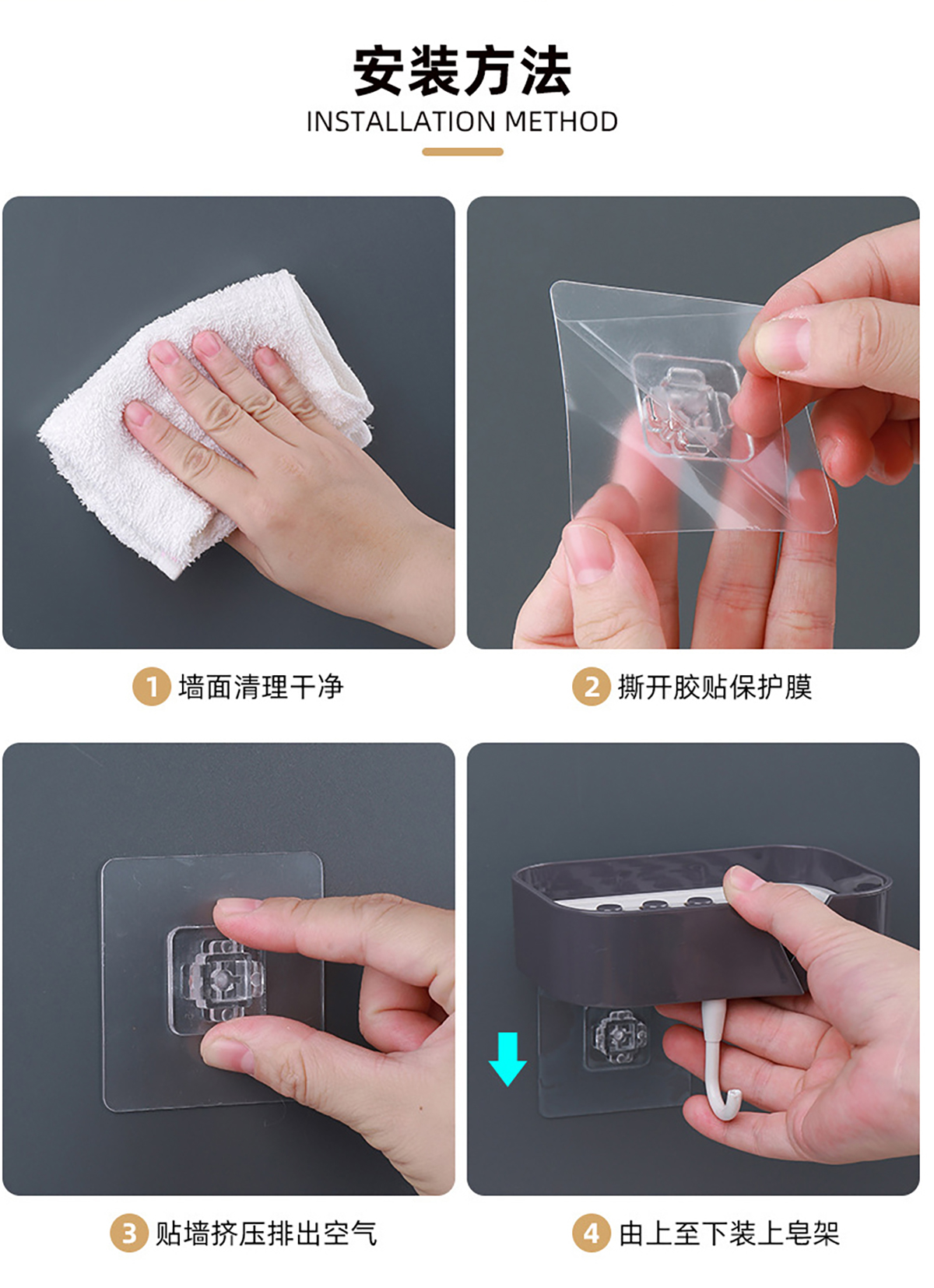 安装方法
INSTALLATION METHOD

1 墙面清理干净

2 撕开胶贴保护膜

3 贴墙挤压排出空气

4 由上至下装上皂架