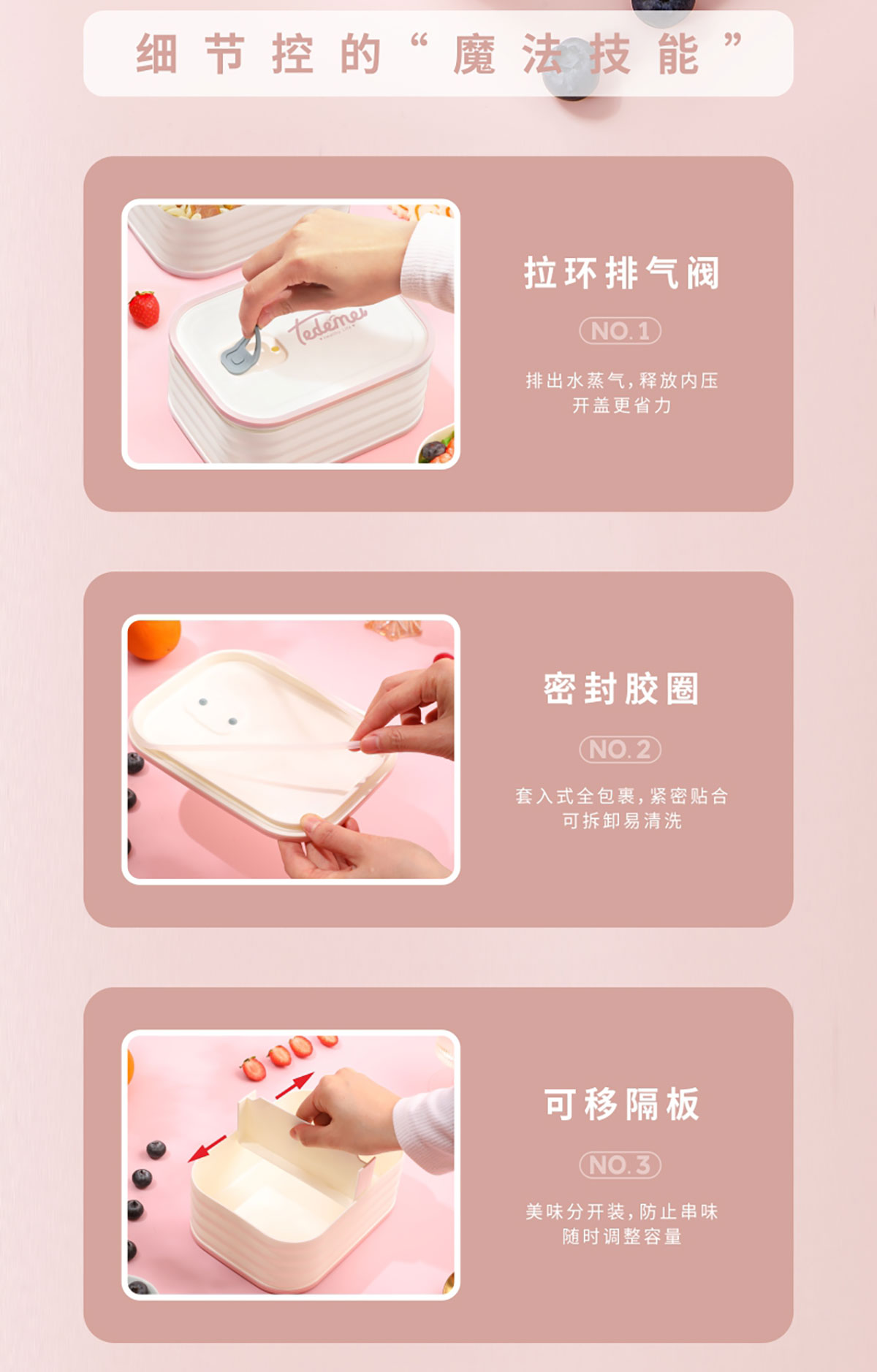 细节控的“魔法技能”

tedemei

拉环排气阀

NO.1

排出水蒸气，释放内压
开盖更省力

密封胶圈

NO.2

套入式全包裹，紧密贴合
可拆卸易清洗

可移隔板

NO.3

美味分开装，防止串味
随时调整容量